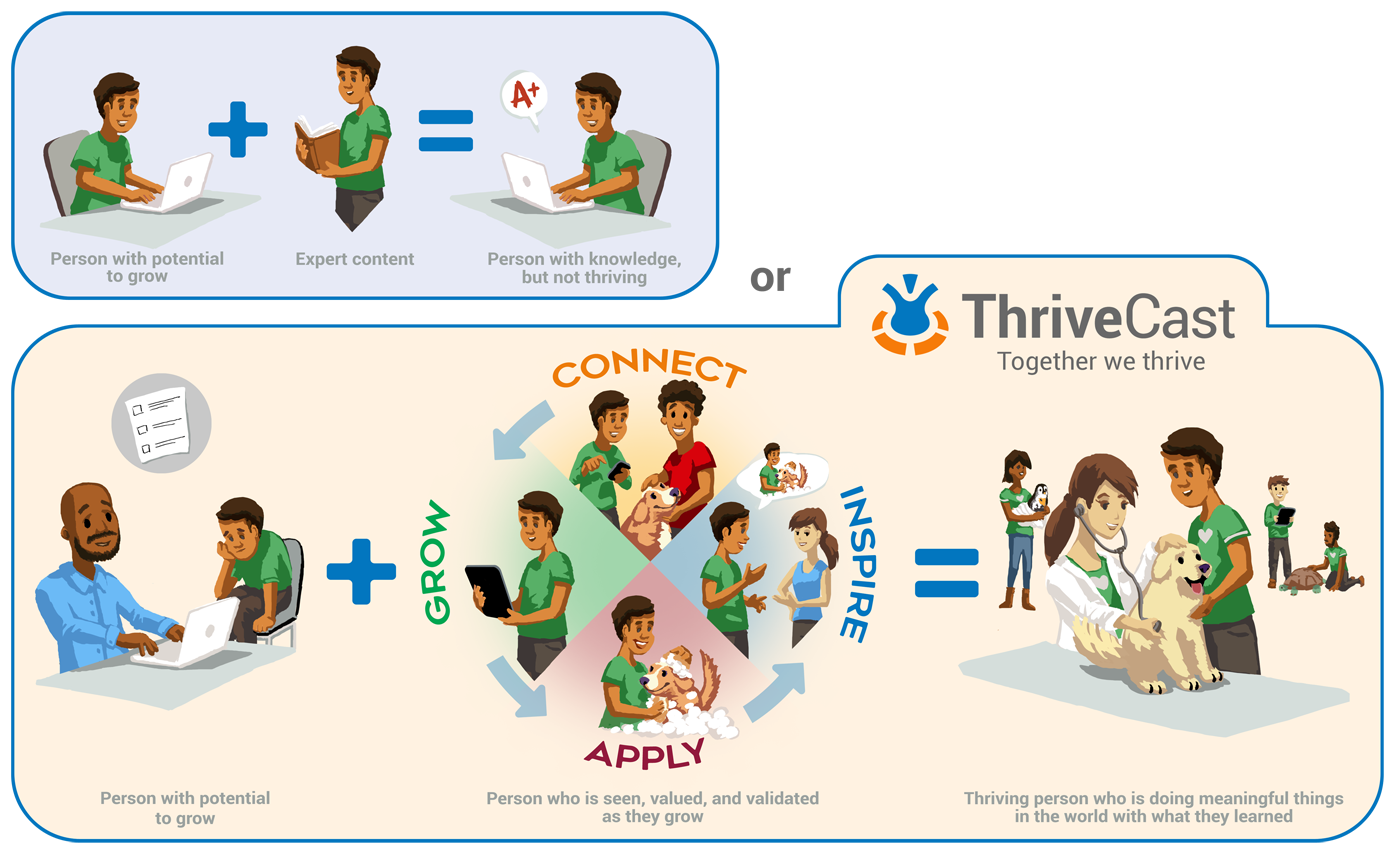 A+

Person with potential to grow

Expert content

Person with knowledge, but not thriving

or

ThriveCast
Together we thrive

CONNECT

GROW

INSPIRE

APPLY

Person with potential to grow

Person who is seen, valued, and validated as they grow

Thriving person who is doing meaningful things in the world with what they learned